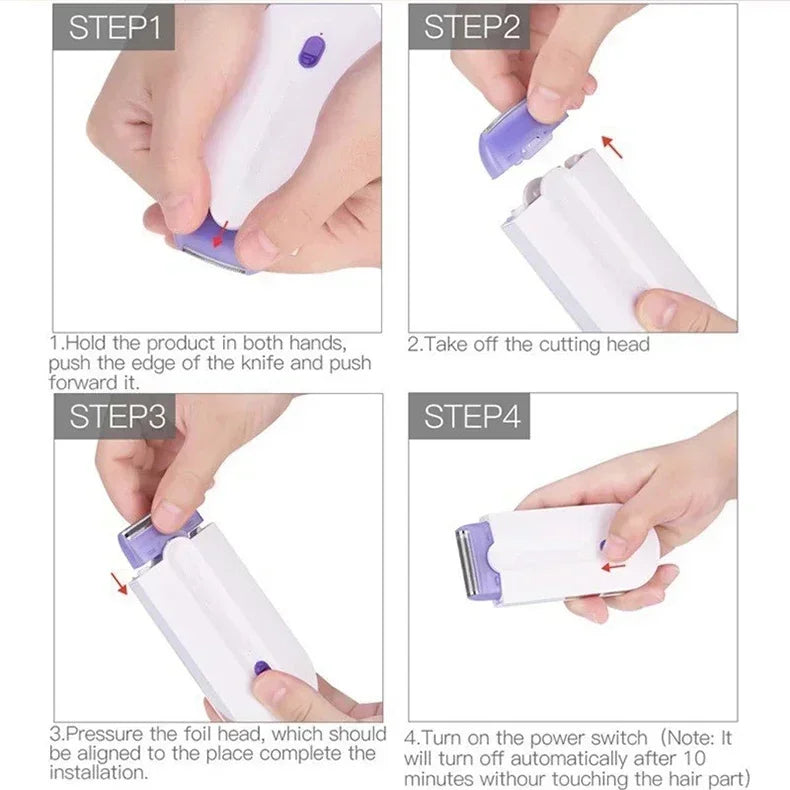 STEP1

1.Hold the product in both hands, push the edge of the knife and push forward it.

STEP2

2.Take off the cutting head

STEP3

3.Pressure the foil head, which should be aligned to the place complete the installation.

STEP4

4.Turn on the power switch (Note: It will turn off automatically after 10 minutes withour touching the hair part)